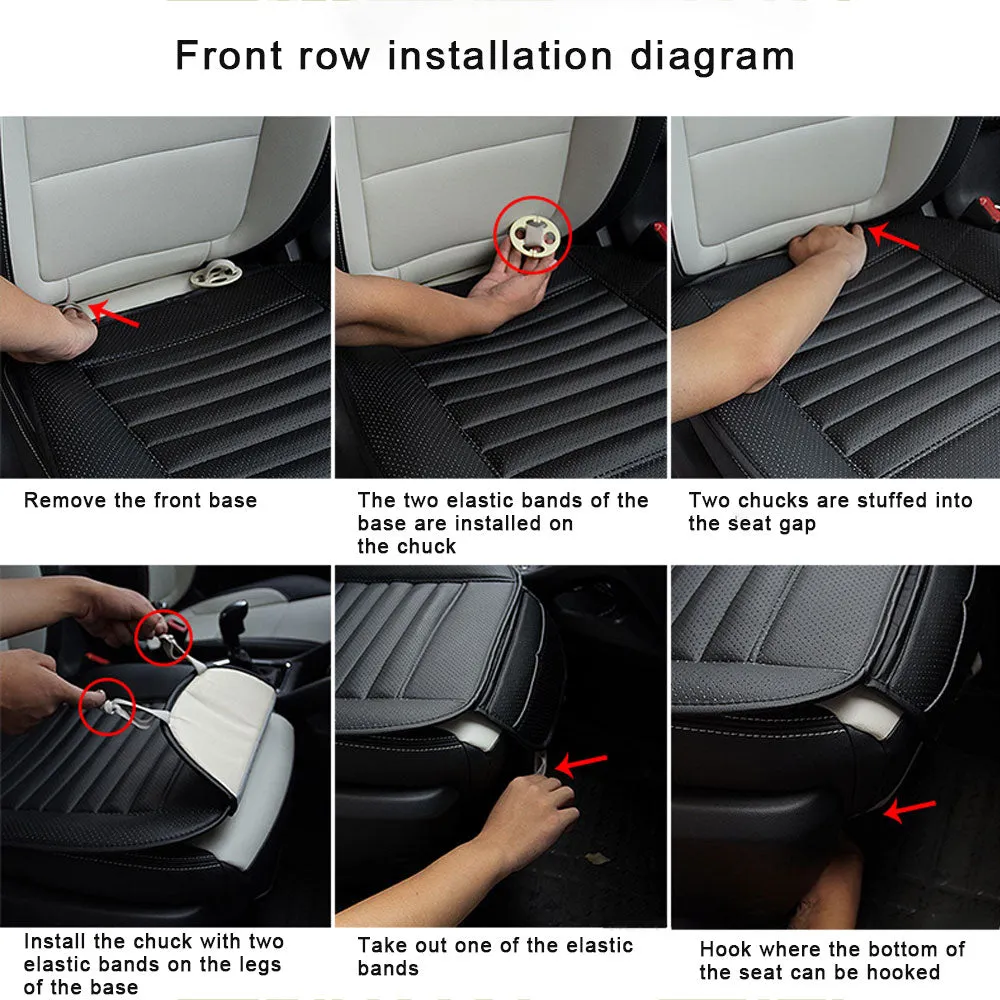 Front row installation diagram

Remove the front base

The two elastic bands of the base are installed on the chuck

Two chucks are stuffed into the seat gap

Install the chuck with two elastic bands on the legs of the base

Take out one of the elastic bands

Hook where the bottom of the seat can be hooked