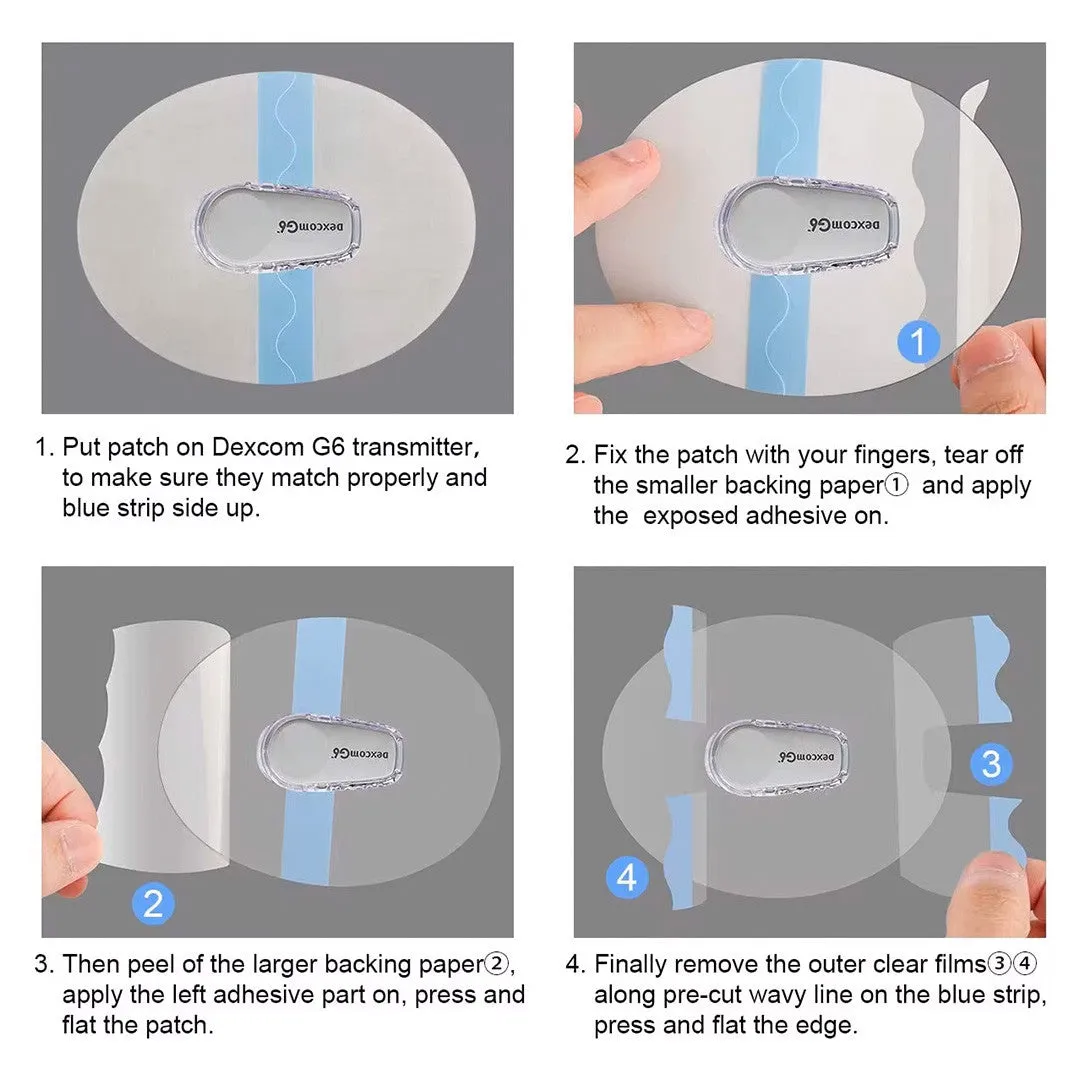 Dexcom G6

1. Put patch on Dexcom G6 transmitter, to make sure they match properly and blue strip side up.

Dexcom G6

1

2. Fix the patch with your fingers, tear off the smaller backing paper① and apply the exposed adhesive on.

Dexcom G6

2

3. Then peel of the larger backing paper②, apply the left adhesive part on, press and flat the patch.

Dexcom G6

3

4

4. Finally remove the outer clear films③④ along pre-cut wavy line on the blue strip, press and flat the edge.