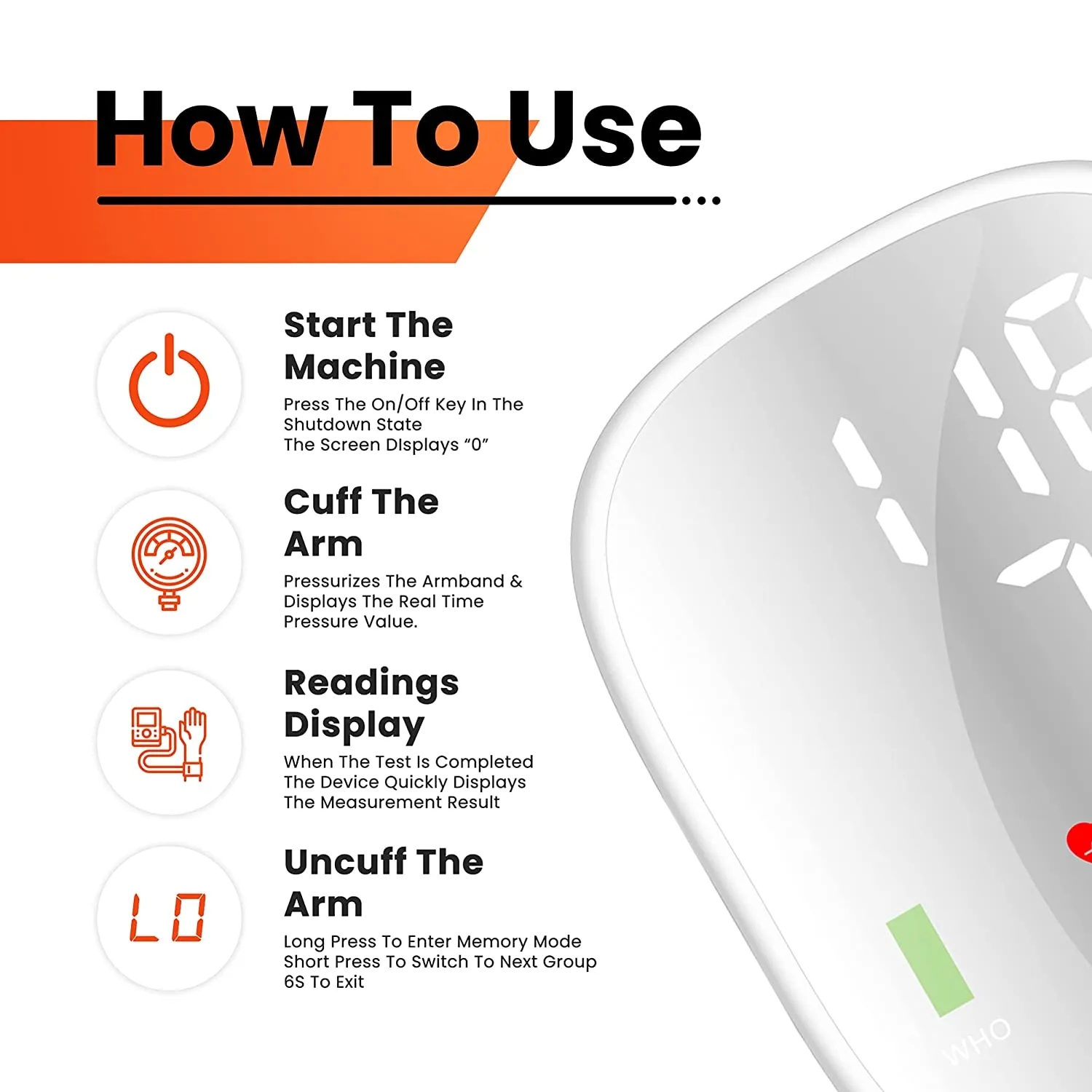 How To Use

Start The Machine

Press The On/Off Key In The Shutdown State
The Screen DIsplays “0”

Cuff The Arm

Pressurizes The Armband & Displays The Real Time Pressure Value.

Readings Display

When The Test Is Completed The Device Quickly Displays The Measurement Result

LO

Uncuff The Arm

Long Press To Enter Memory Mode
Short Press To Switch To Next Group
6S To Exit

WHO